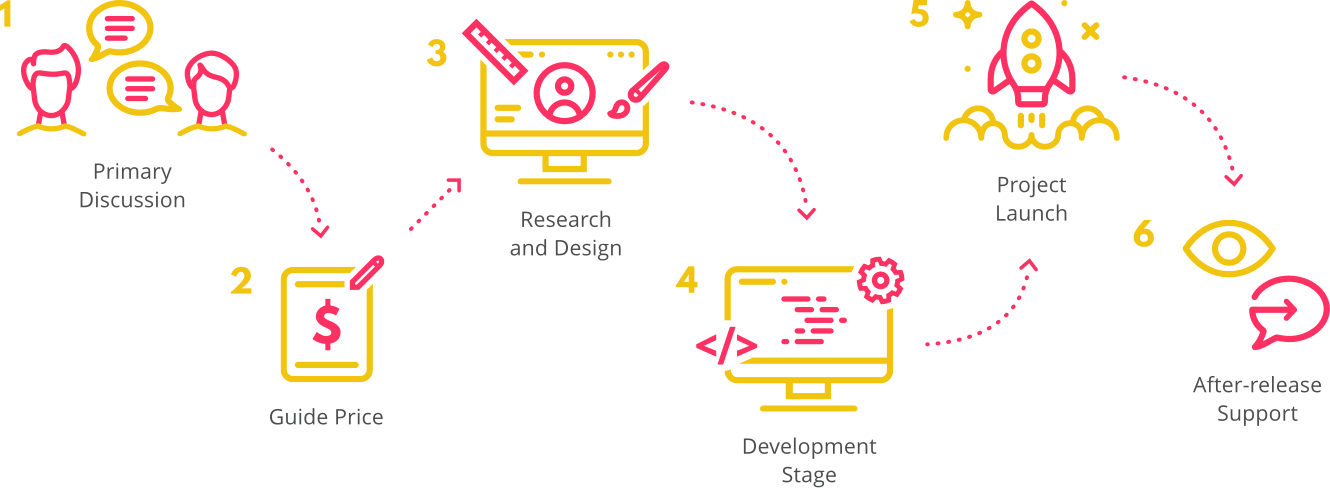 1
Primary Discussion

2
$
Guide Price

3
Research and Design

4
</>
Development Stage

5
Project Launch

6
After-release Support