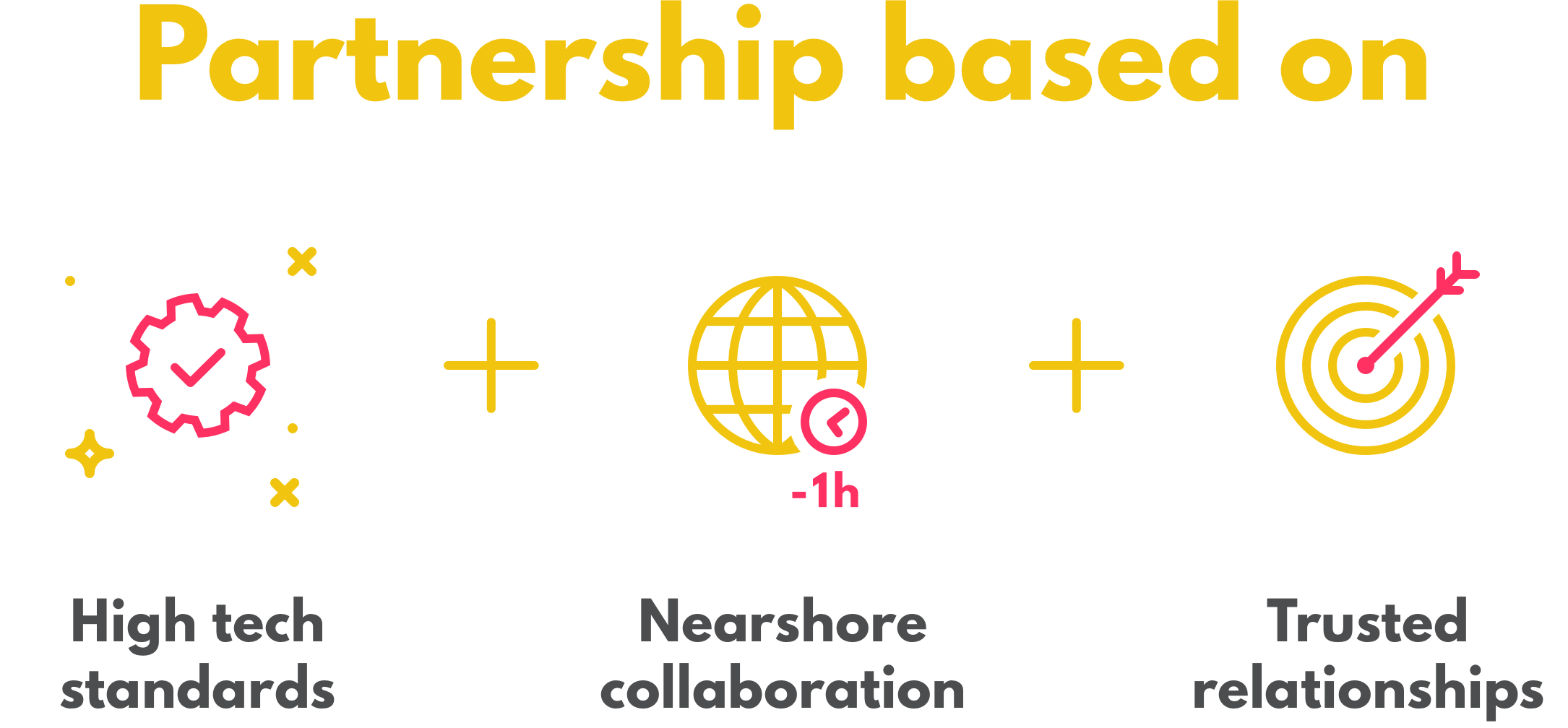 Partnership based on

-1h

High tech standards

Nearshore collaboration

Trusted relationships