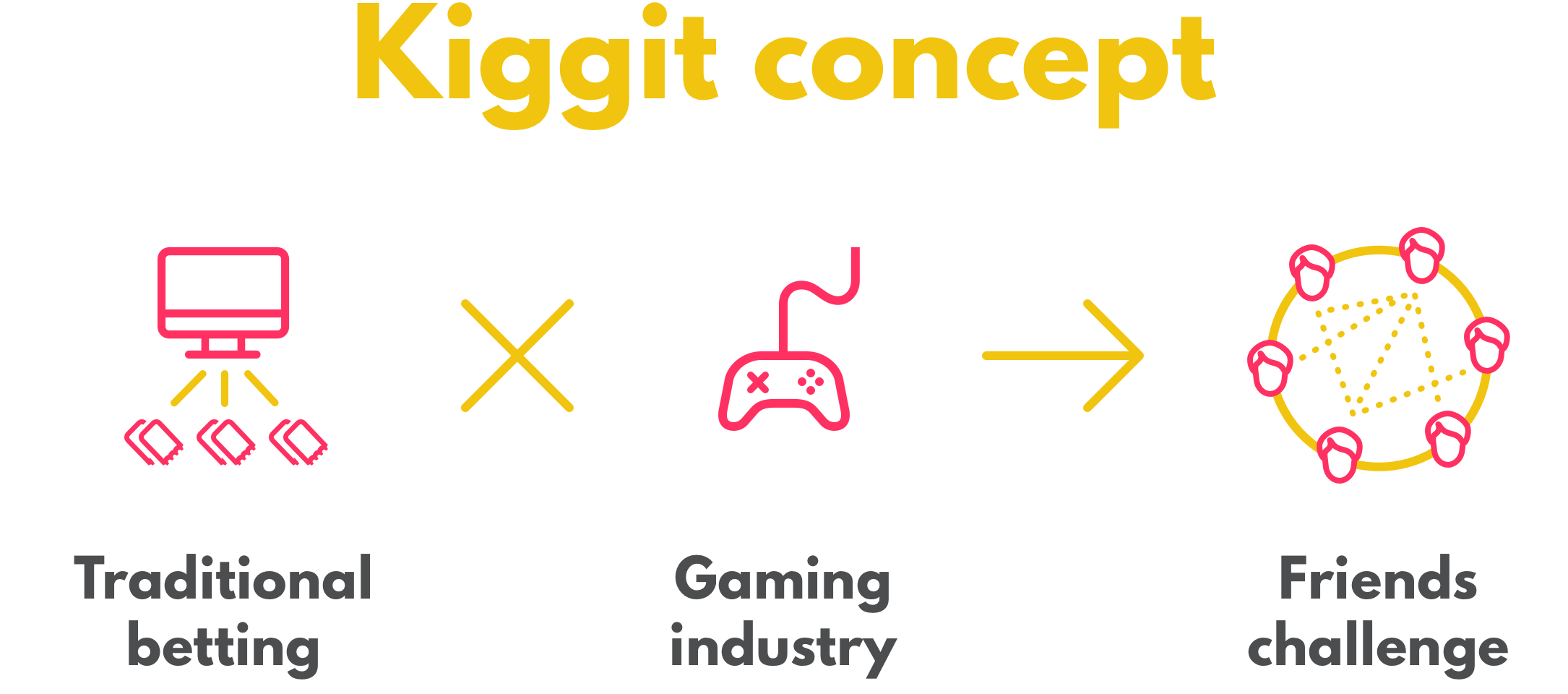 Kiggit concept

Traditional betting

Gaming industry

Friends challenge